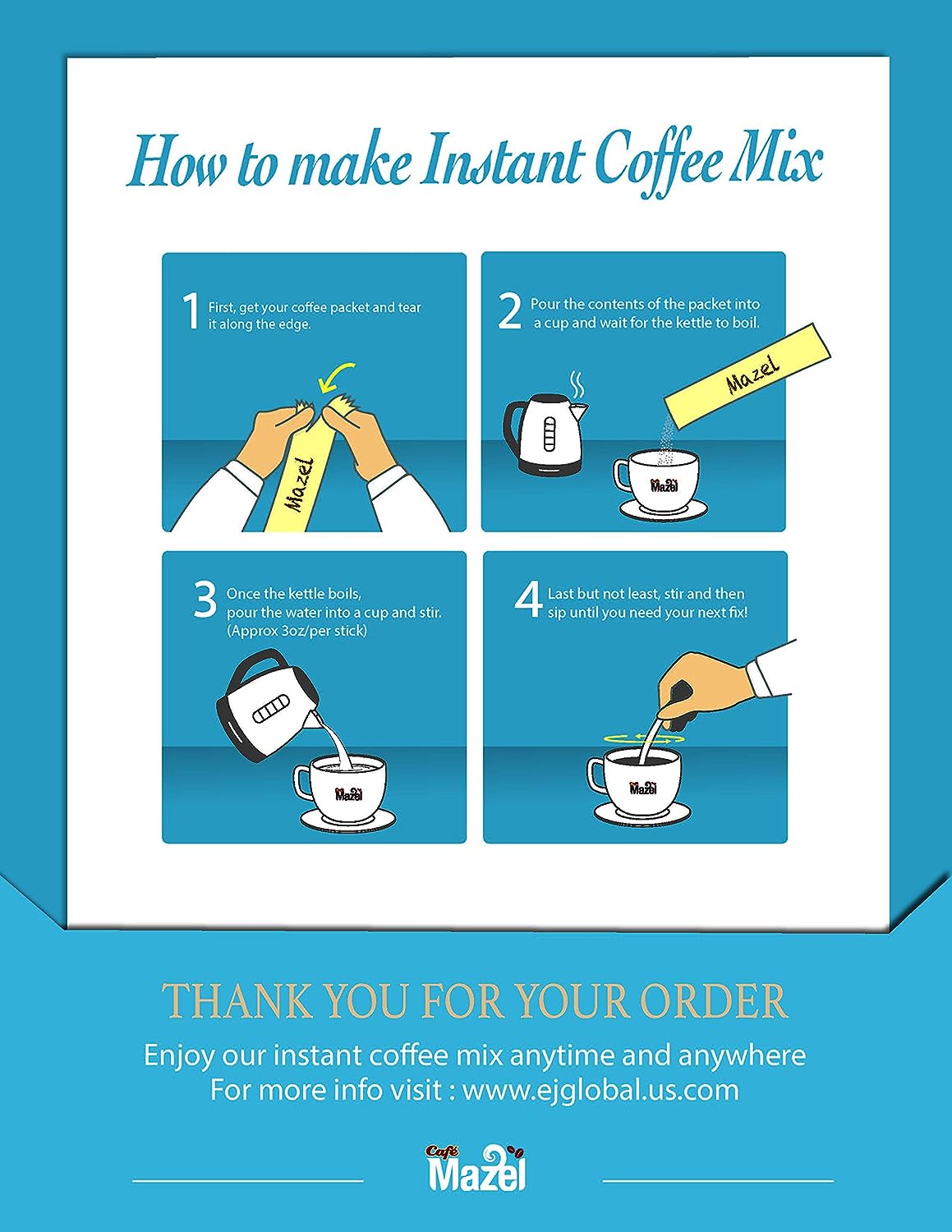 How to make Instant Coffee Mix

1 First, get your coffee packet and tear it along the edge.

Mazel

2 Pour the contents of the packet into a cup and wait for the kettle to boil.

Mazel

Mazel

3 Once the kettle boils, pour the water into a cup and stir. (Approx 3oz/per stick)

Mazel

4 Last but not least, stir and then sip until you need your next fix!

Mazel

THANK YOU FOR YOUR ORDER

Enjoy our instant coffee mix anytime and anywhere
For more info visit : www.ejglobal.us.com

Café Mazel