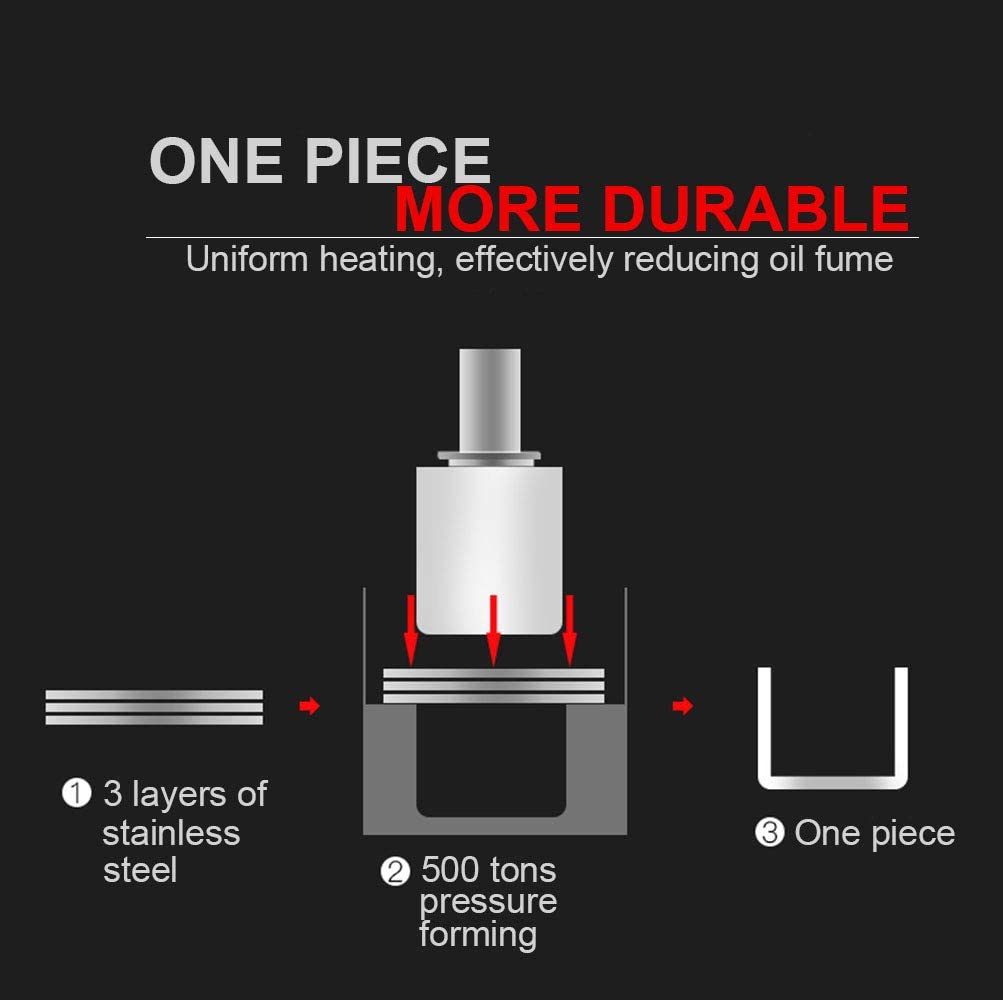 ONE PIECE
MORE DURABLE

Uniform heating, effectively reducing oil fume

❶ 3 layers of stainless steel

❷ 500 tons pressure forming

❸ One piece