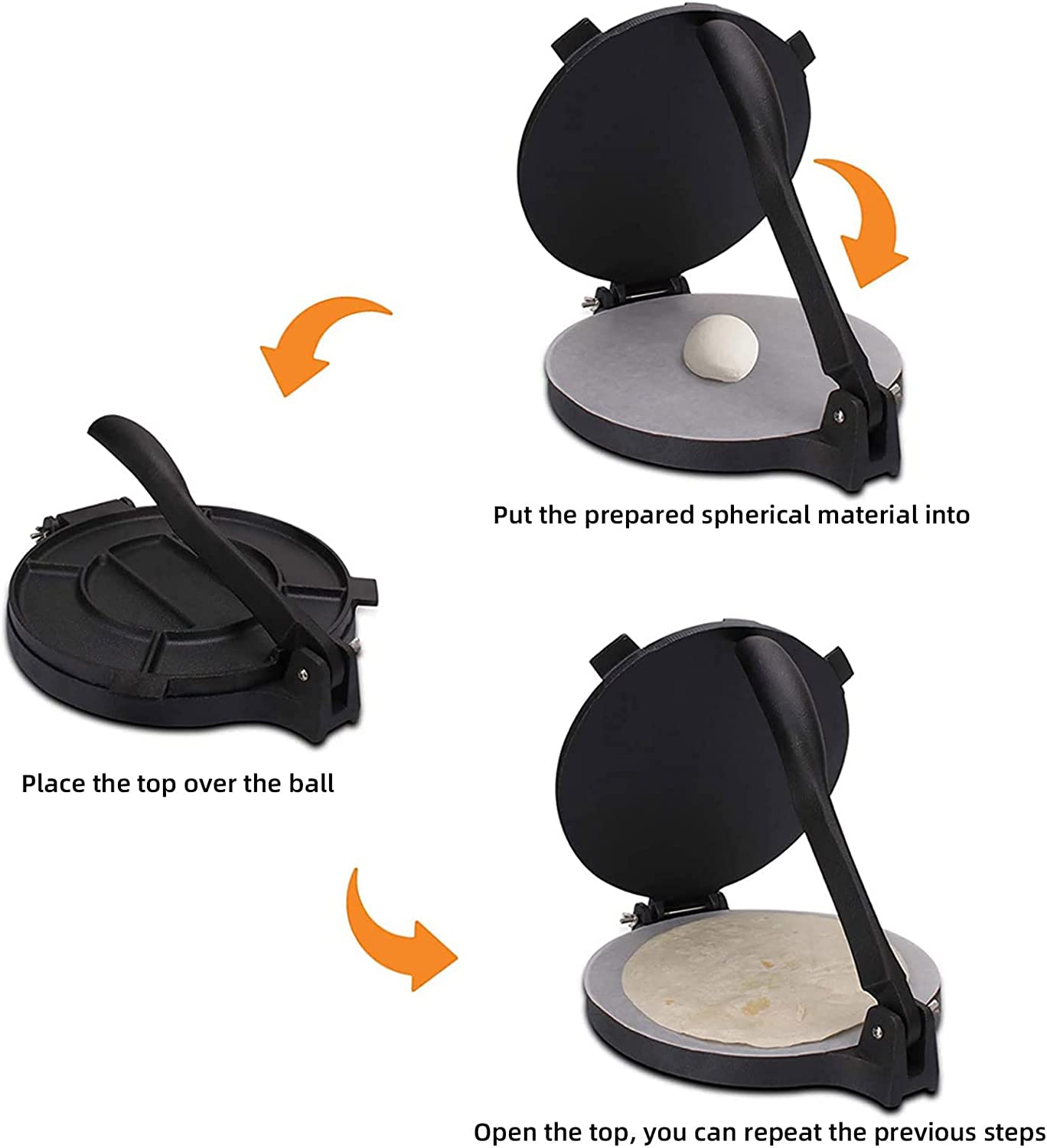 Put the prepared spherical material into

Place the top over the ball

Open the top, you can repeat the previous steps