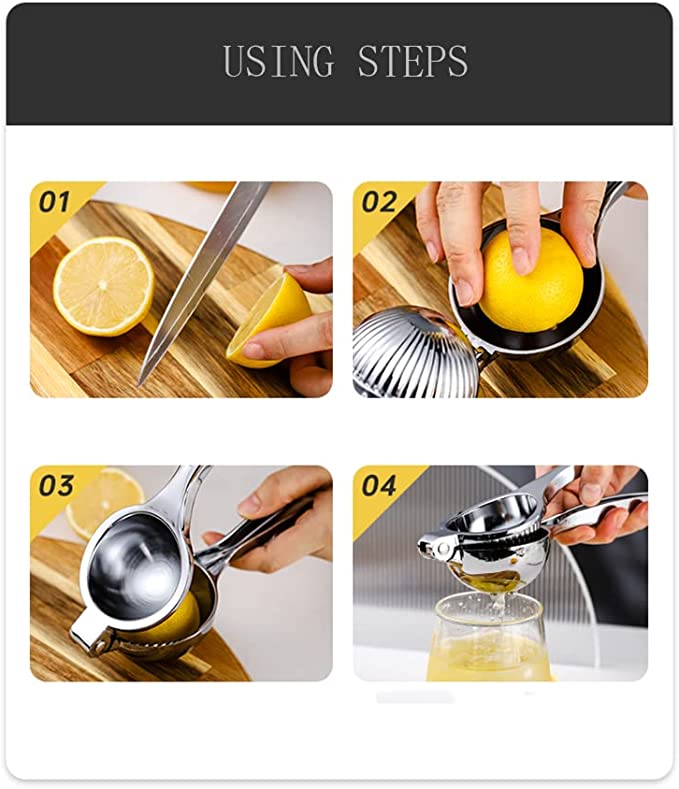 USING STEPS

01

02

03

04