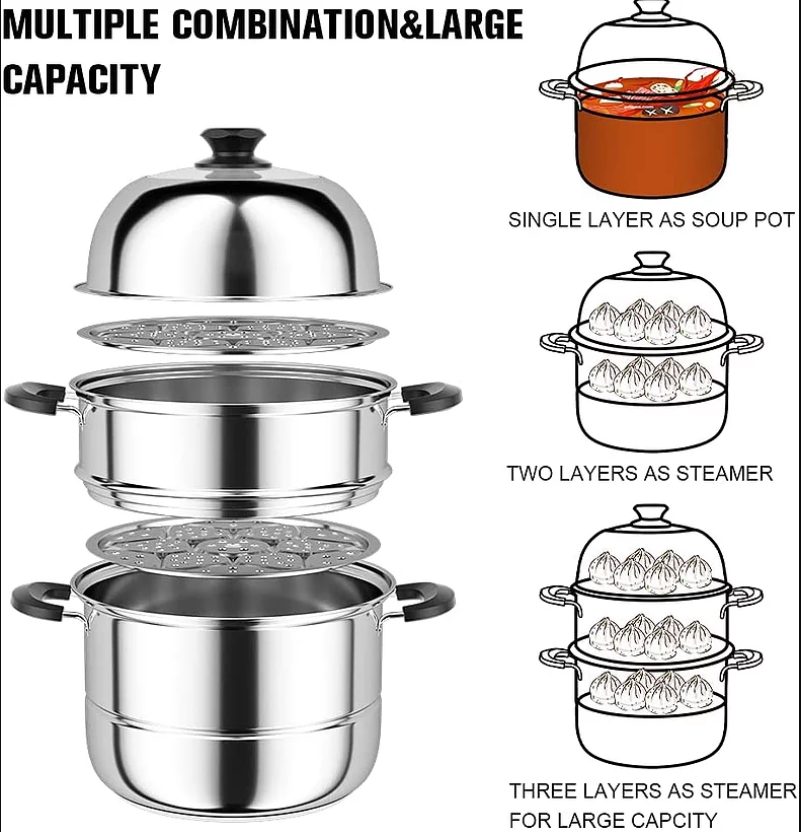 MULTIPLE COMBINATION&LARGE CAPACITY

SINGLE LAYER AS SOUP POT

TWO LAYERS AS STEAMER

THREE LAYERS AS STEAMER FOR LARGE CAPCITY