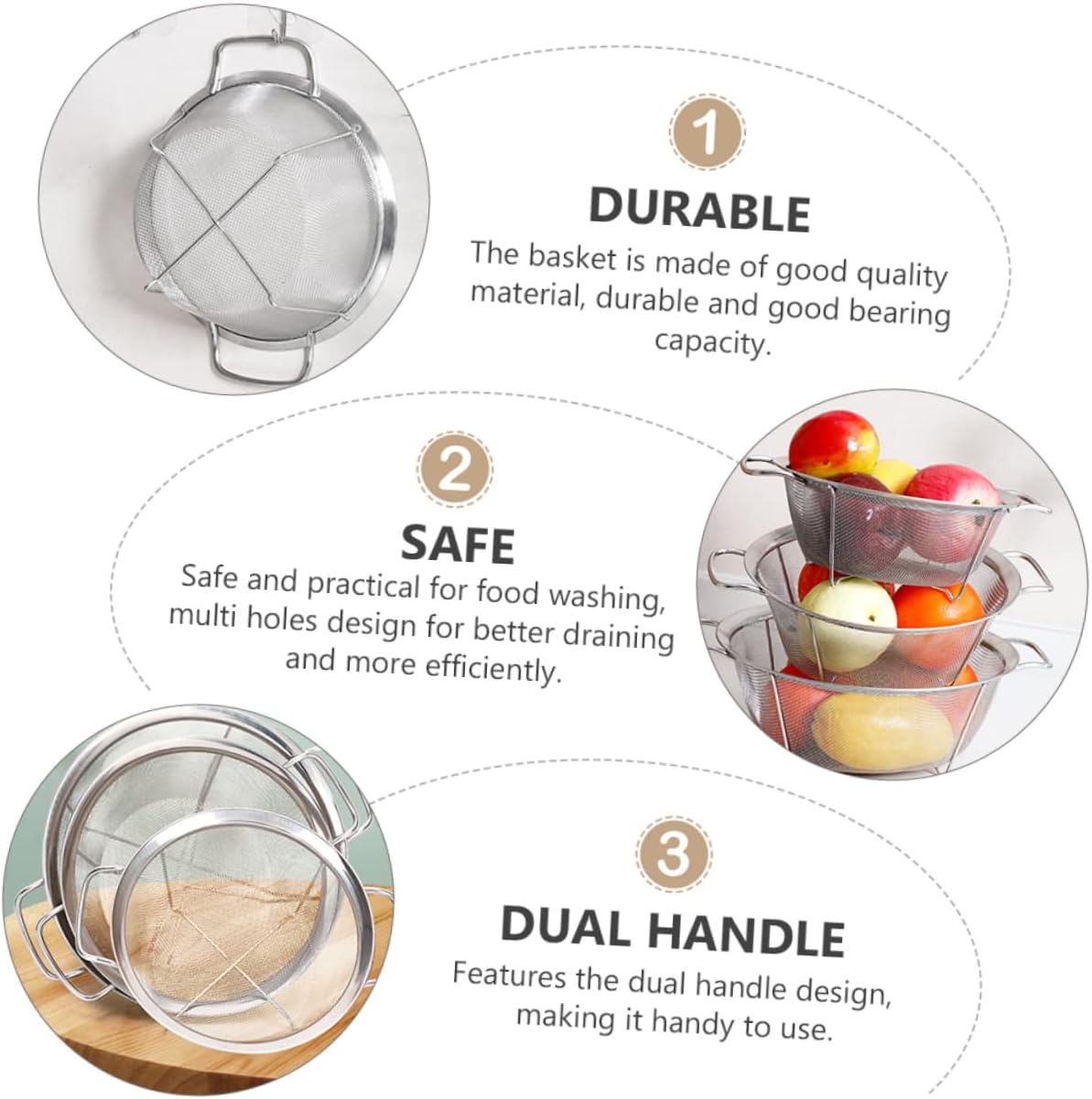 1

DURABLE

The basket is made of good quality material, durable and good bearing capacity.

2

SAFE

Safe and practical for food washing, multi holes design for better draining and more efficiently.

3

DUAL HANDLE

Features the dual handle design, making it handy to use.