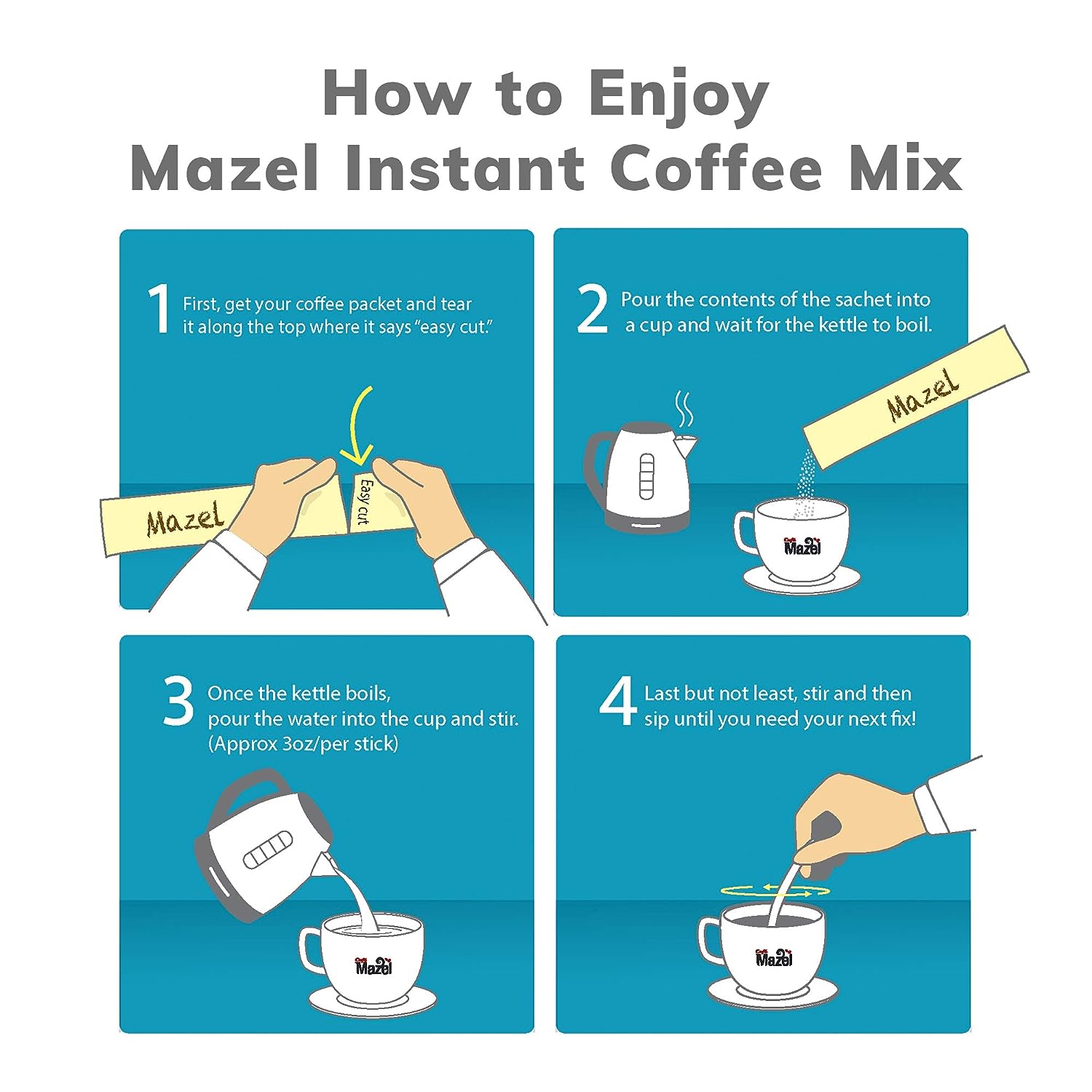 How to Enjoy
Mazel Instant Coffee Mix

1 First, get your coffee packet and tear it along the top where it says "easy cut."

Mazel

Easy cut

2 Pour the contents of the sachet into a cup and wait for the kettle to boil.

Mazel

Mazel

3 Once the kettle boils, pour the water into the cup and stir. (Approx 3oz/per stick)

Mazel

4 Last but not least, stir and then sip until you need your next fix!

Mazel