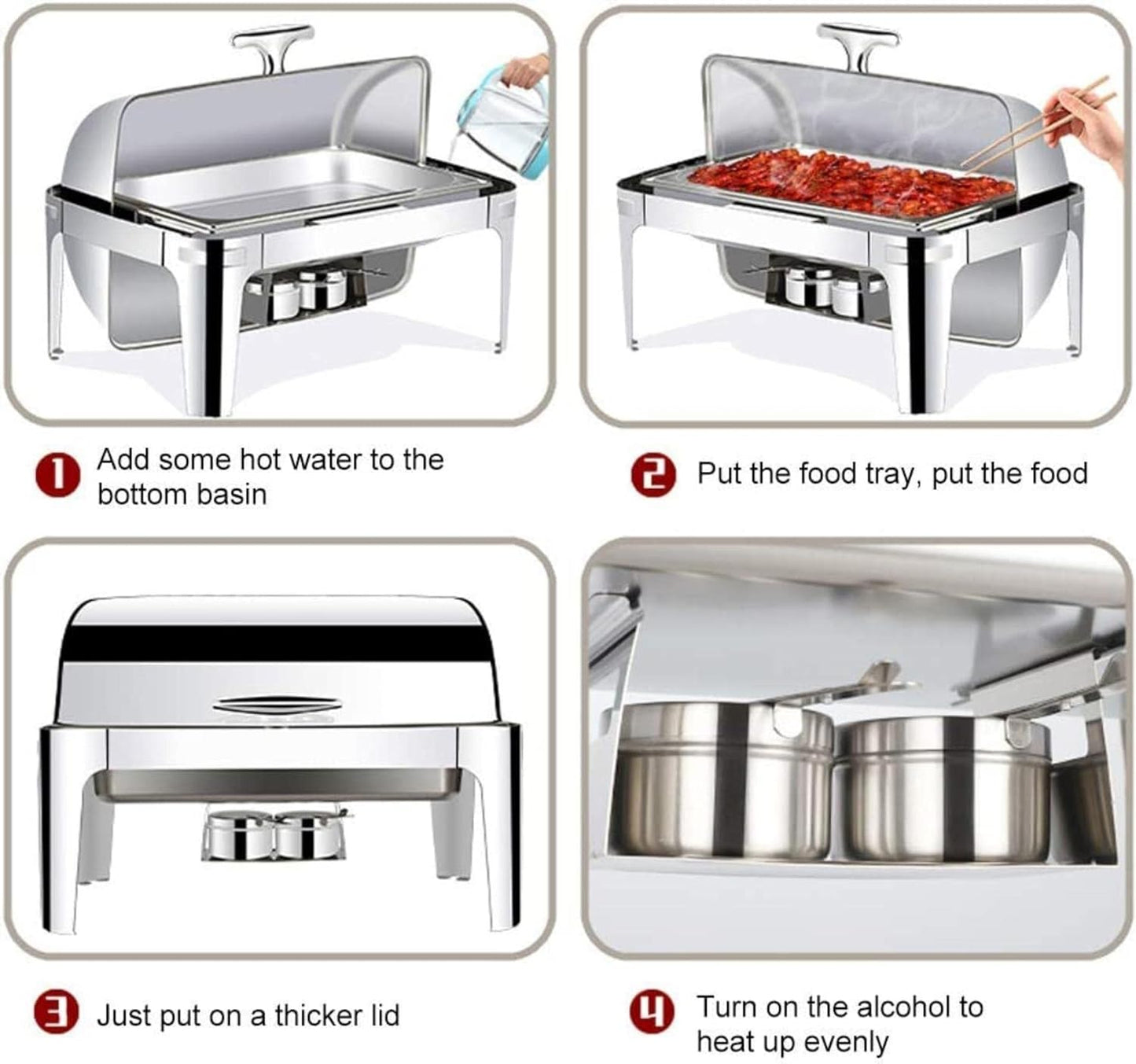 1 Add some hot water to the bottom basin

2 Put the food tray, put the food

3 Just put on a thicker lid

4 Turn on the alcohol to heat up evenly