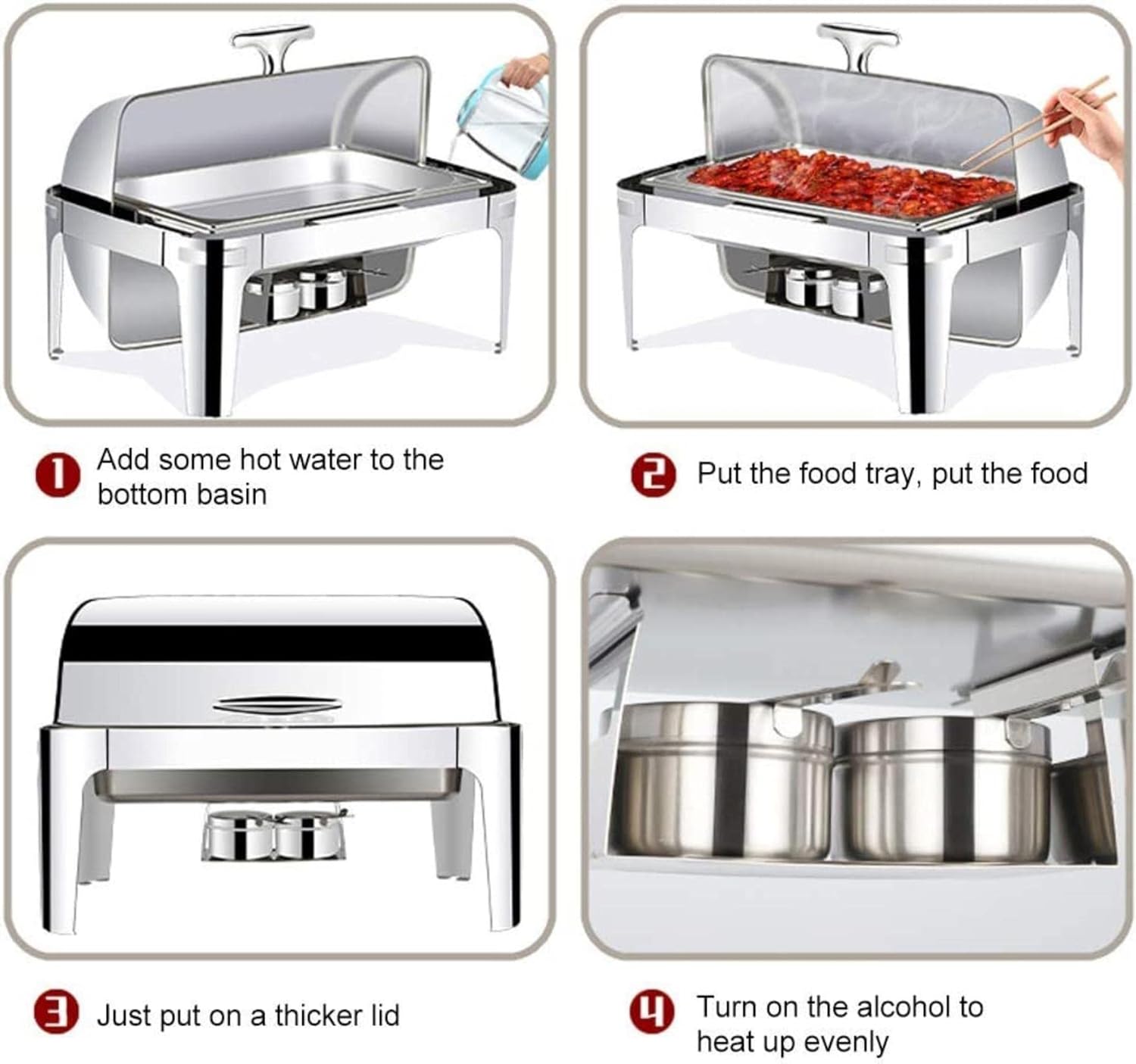 1 Add some hot water to the bottom basin

2 Put the food tray, put the food

3 Just put on a thicker lid

4 Turn on the alcohol to heat up evenly