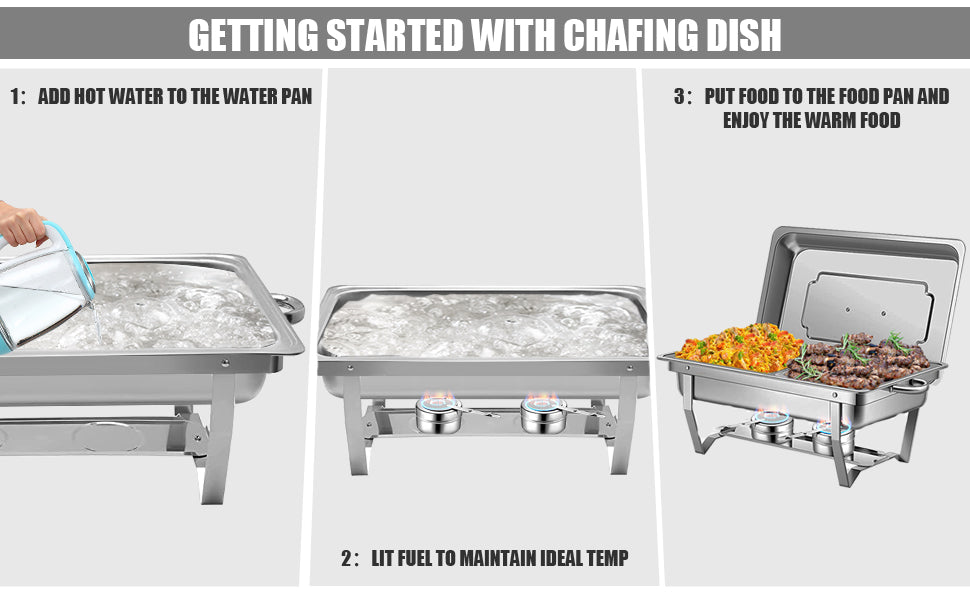 GETTING STARTED WITH CHAFING DISH

1: ADD HOT WATER TO THE WATER PAN

2: LIT FUEL TO MAINTAIN IDEAL TEMP

3: PUT FOOD TO THE FOOD PAN AND ENJOY THE WARM FOOD