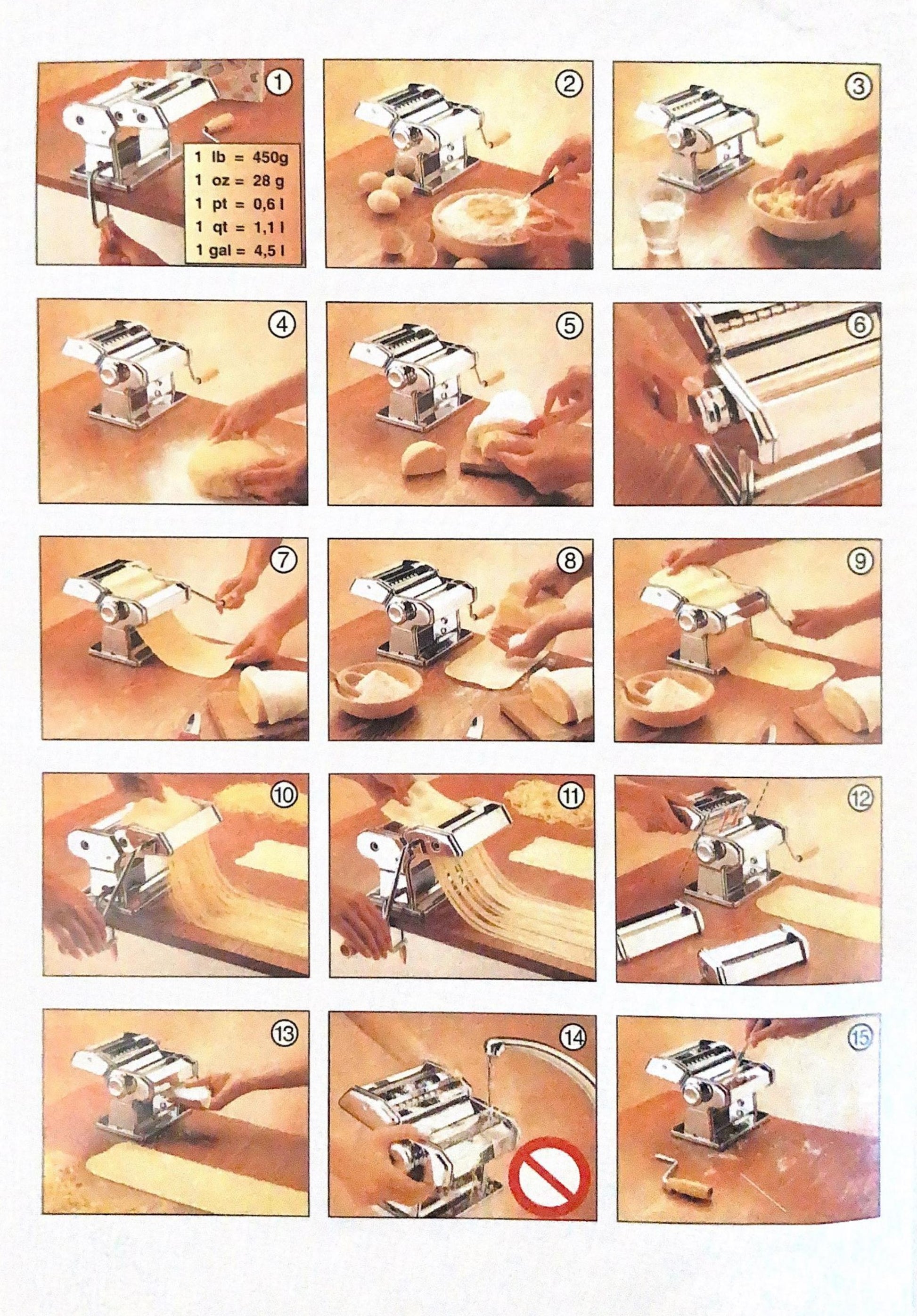 1

1 lb = 450g
1 oz = 28 g
1 pt = 0,6 l
1 qt = 1,1 l
1 gal = 4,5 l

2

3

4

5

6

7

8

9

10

11

12

13

14

15