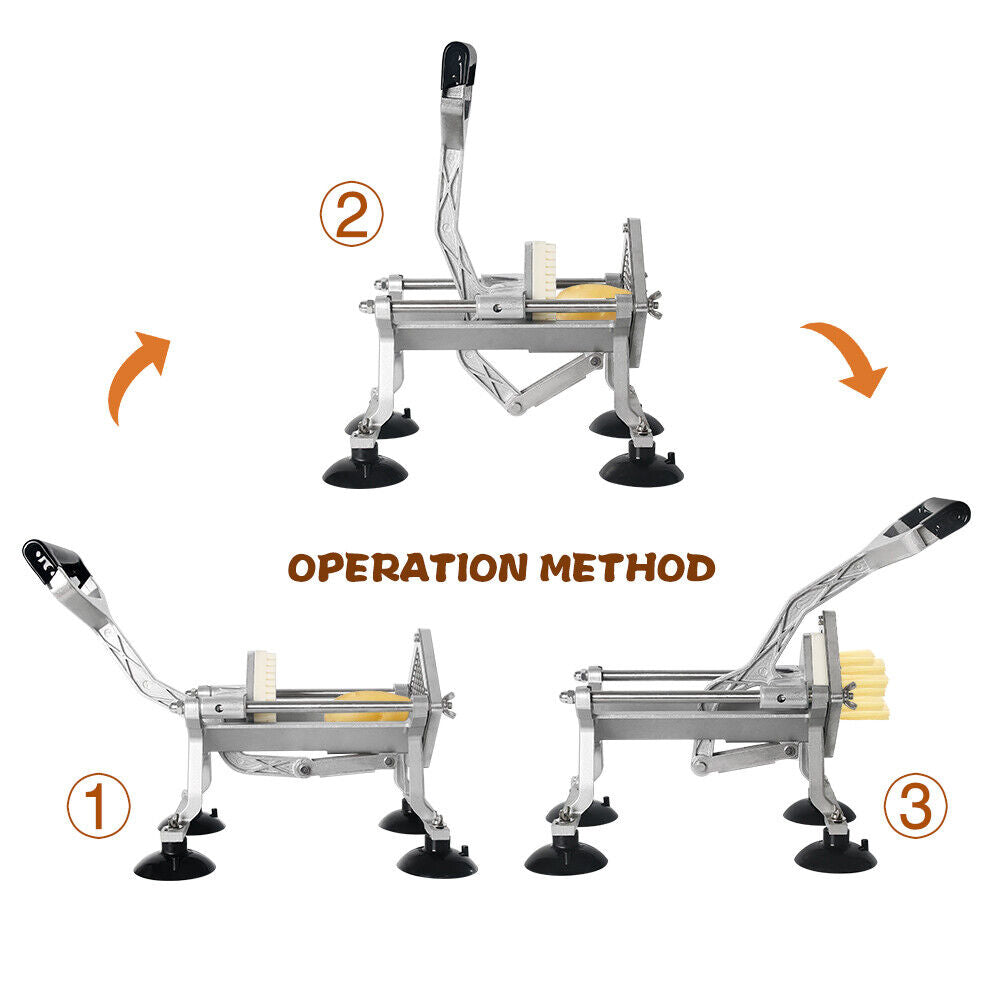 ②

OPERATION METHOD

①

③